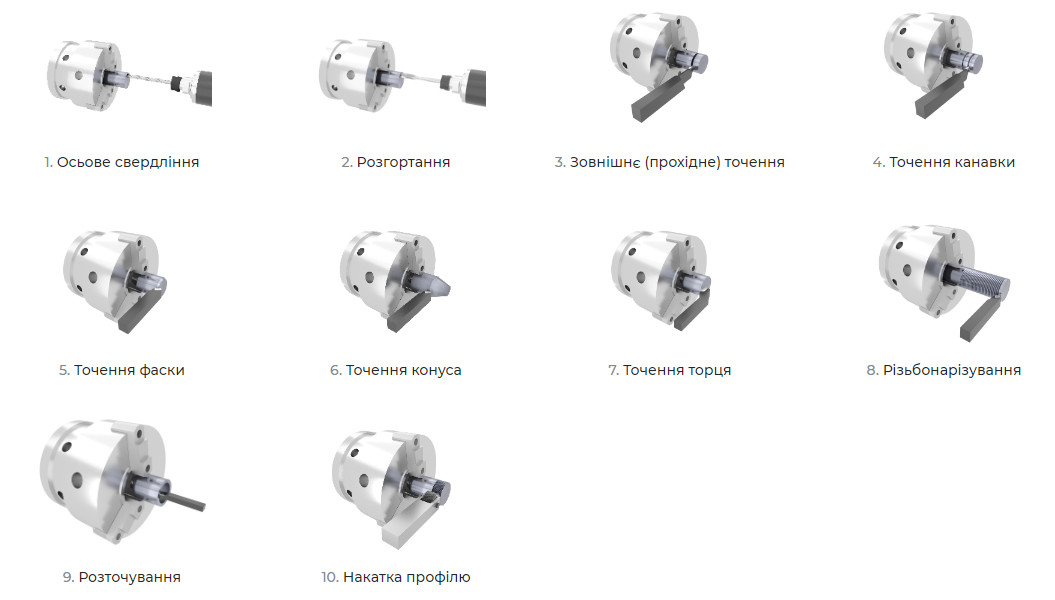 1. Осьове свердління

2. Розгортання

3. Зовнішнє (прохідне) точення

4. Точення канавки

5. Точення фаски

6. Точення конуса

7. Точення торця

8. Різьбонарізування

9. Розточування

10. Накатка профілю